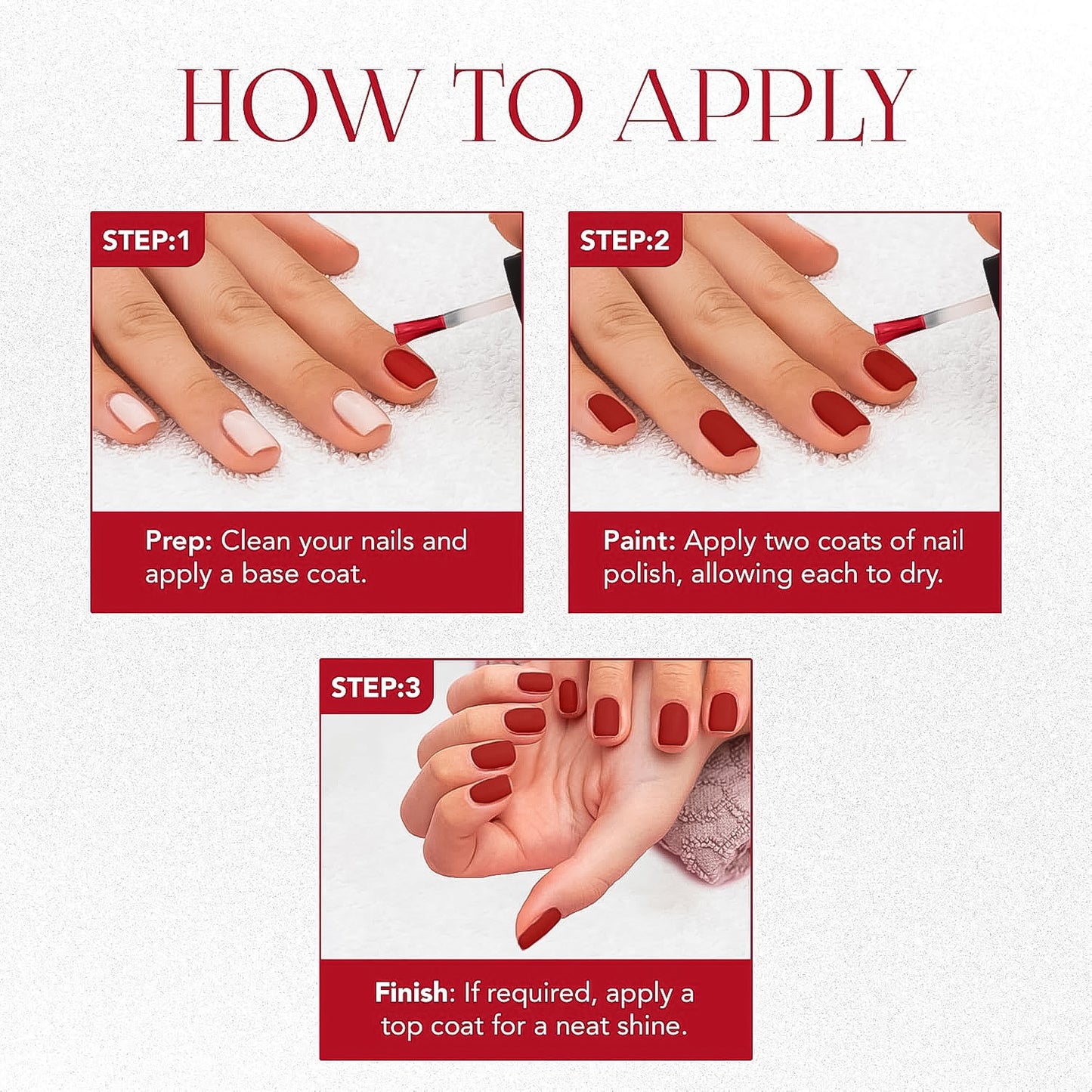 HOW TO APPLY

STEP:1

Prep: Clean your nails and apply a base coat.

STEP:2

Paint: Apply two coats of nail polish, allowing each to dry.

STEP:3

Finish: If required, apply a top coat for a neat shine.