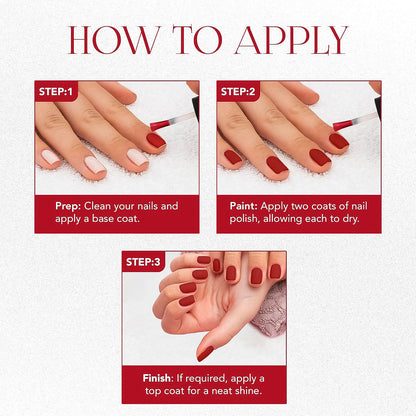 HOW TO APPLY

STEP:1

Prep: Clean your nails and apply a base coat.

STEP:2

Paint: Apply two coats of nail polish, allowing each to dry.

STEP:3

Finish: If required, apply a top coat for a neat shine.